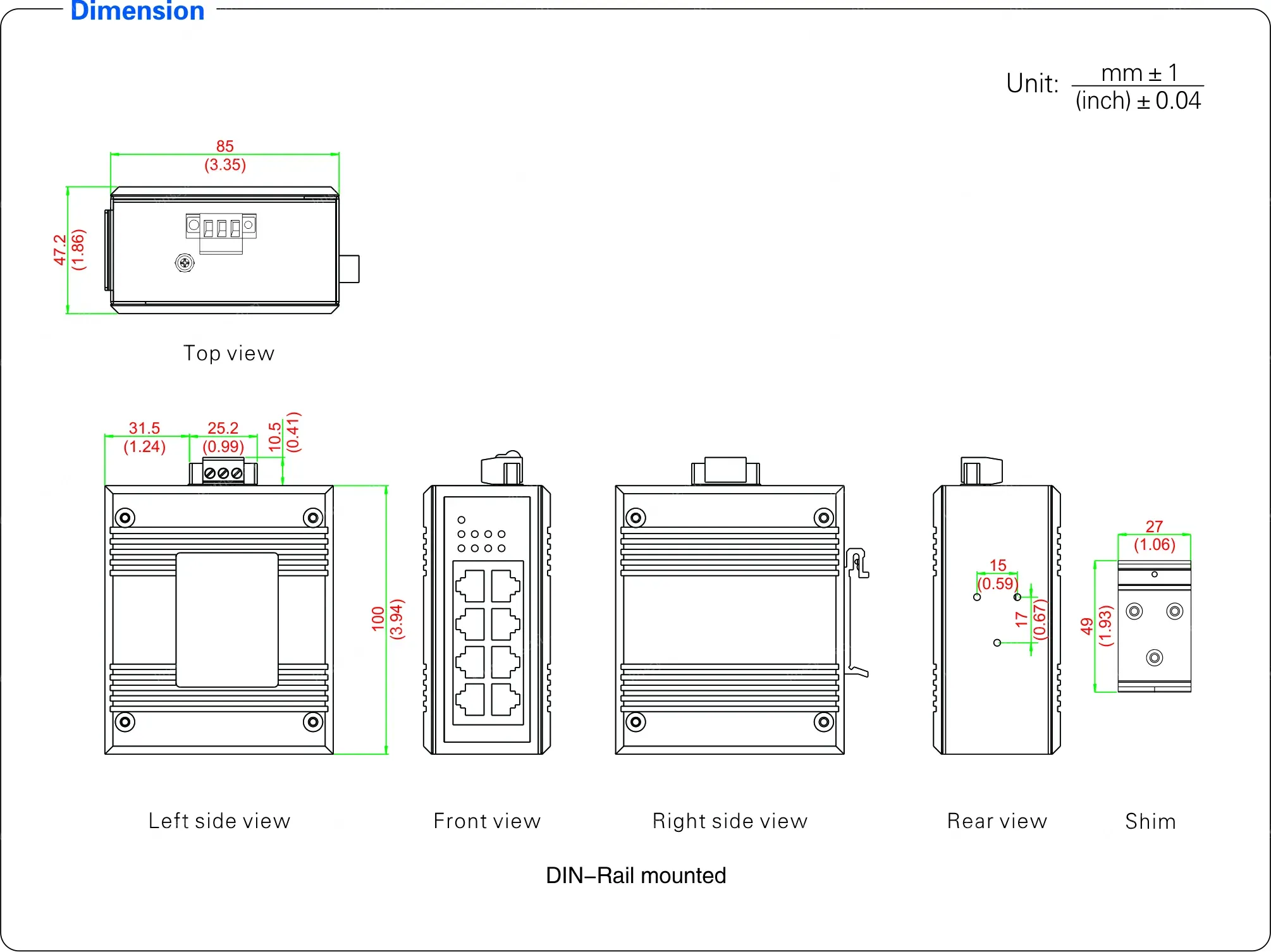 Dimension

Unit: $\frac{mm \pm 1}{(inch) \pm 0.04}$

85
(3.35)

47.2
(1.86)

Top view

31.5
(1.24)

25.2
(0.99)

10.5
(0.41)

100
(3.94)

15
(0.59)

17
(0.67)

27
(1.06)

49
(1.93)

Left side view

Front view

Right side view

Rear view

Shim

DIN–Rail mounted